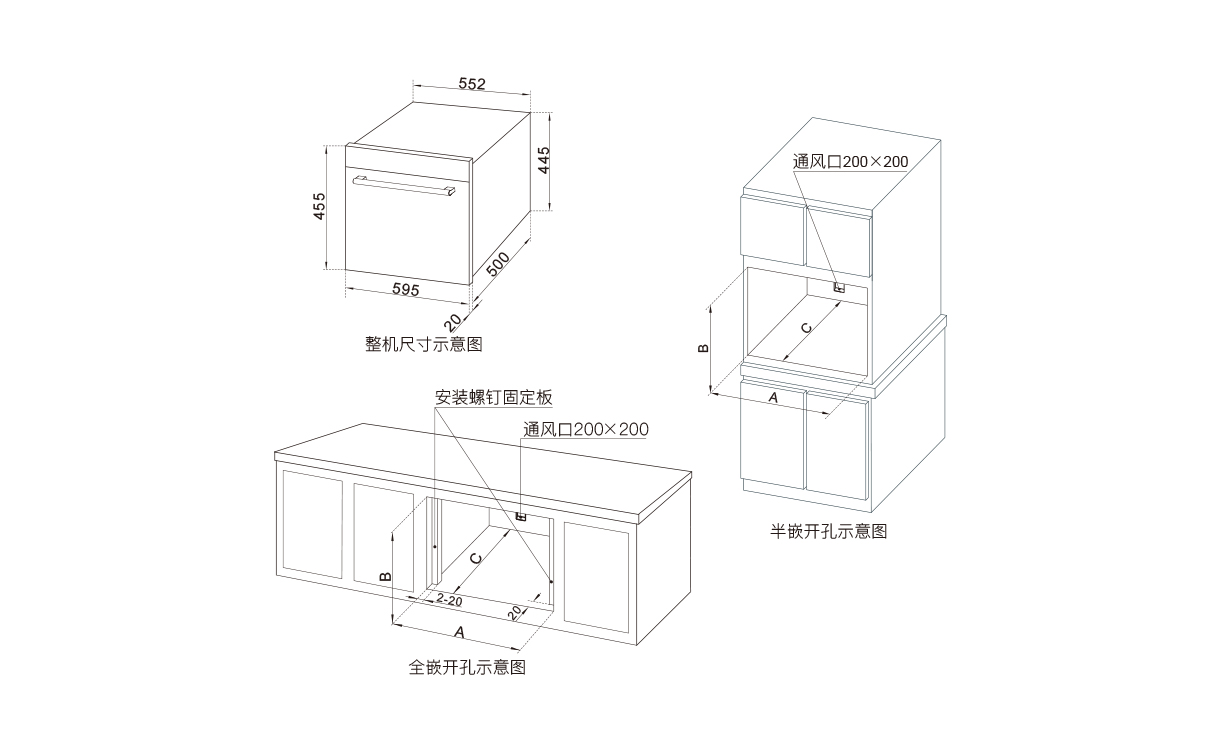 552
445
455
500
595
20
整机尺寸示意图

通风口200×200
C
B
A
半嵌开孔示意图

安装螺钉固定板
通风口200×200
C
B
2-20
20
A
全嵌开孔示意图