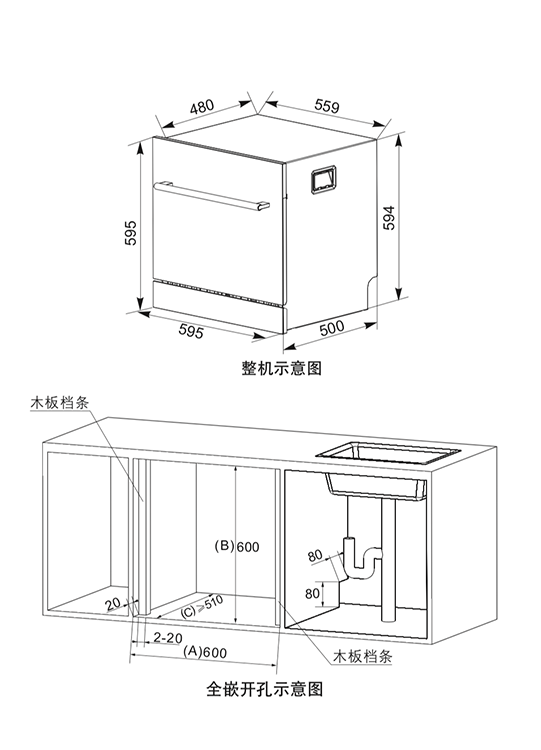 480

559

595

594

595

500

整机示意图

木板档条

(B)600

80

80

20

(C)≥510

2-20

(A)600

木板档条

全嵌开孔示意图