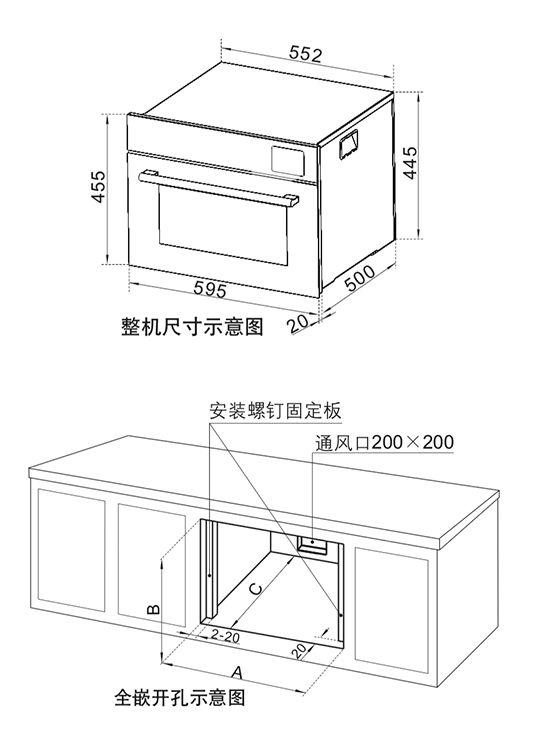 552

455

445

595

500

20

整机尺寸示意图

安装螺钉固定板

通风口200×200

B

C

2-20

20

A

全嵌开孔示意图