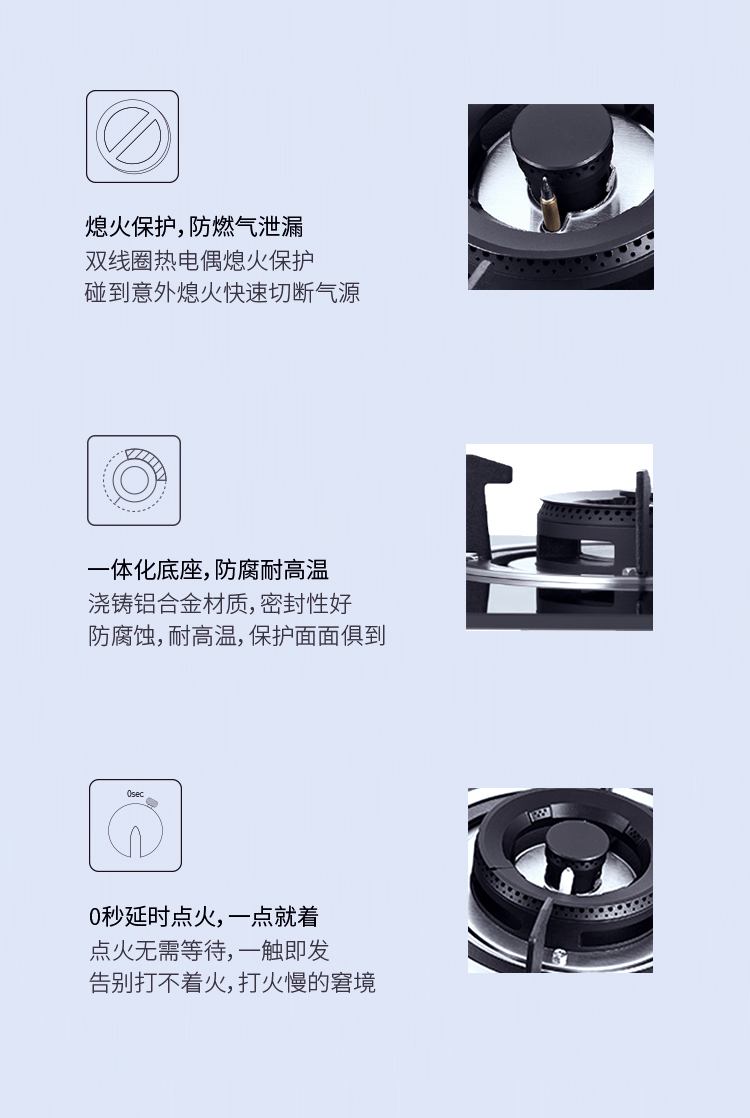 熄火保护，防燃气泄漏
双线圈热电偶熄火保护
碰到意外熄火快速切断气源

一体化底座，防腐耐高温
浇铸铝合金材质，密封性好
防腐蚀，耐高温，保护面面俱到

0sec

0秒延时点火，一点就着
点火无需等待，一触即发
告别打不着火，打火慢的窘境