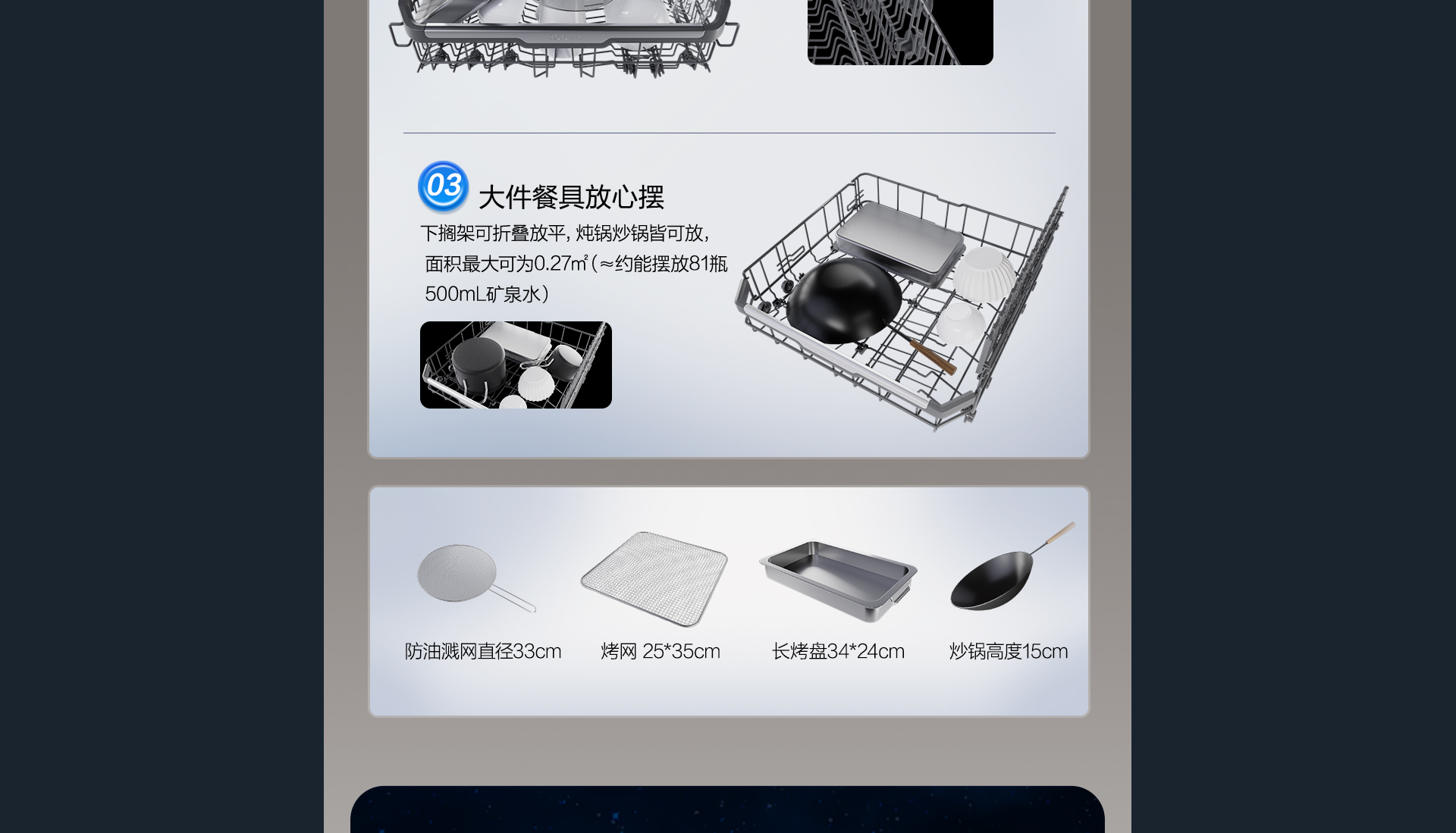 03 大件餐具放心摆

下搁架可折叠放平，炖锅炒锅皆可放，面积最大可为0.27㎡（≈约能摆放81瓶500mL矿泉水）

防油溅网直径33cm

烤网 25*35cm

长烤盘34*24cm

炒锅高度15cm