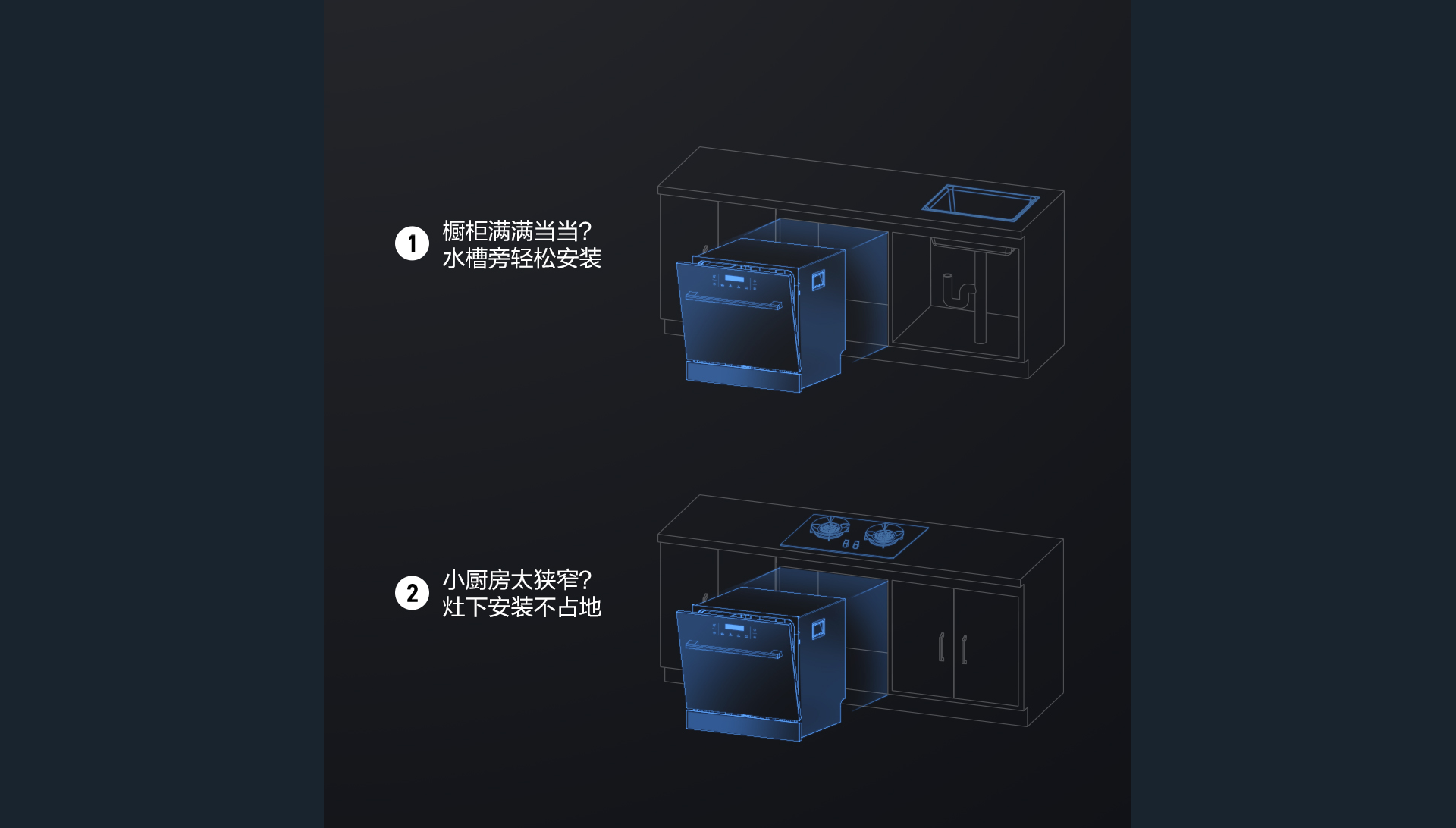 1 橱柜满满当当?
水槽旁轻松安装

2 小厨房太狭窄?
灶下安装不占地